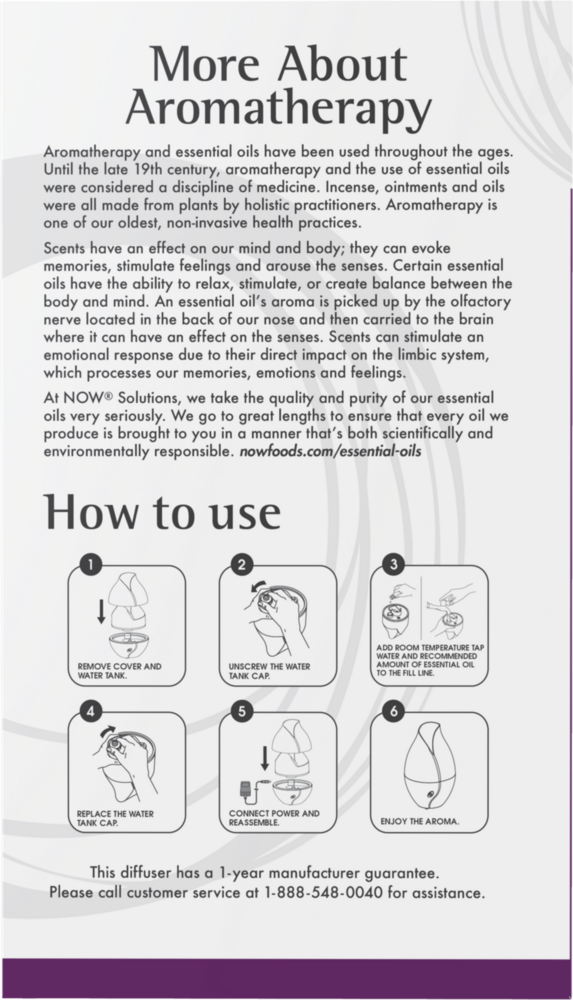 More About Aromatherapy

Aromatherapy and essential oils have been used throughout the ages. Until the late 19th century, aromatherapy and the use of essential oils were considered a discipline of medicine. Incense, ointments and oils were all made from plants by holistic practitioners. Aromatherapy is one of our oldest, non-invasive health practices.

Scents have an effect on our mind and body; they can evoke memories, stimulate feelings and arouse the senses. Certain essential oils have the ability to relax, stimulate, or create balance between the body and mind. An essential oil's aroma is picked up by the olfactory nerve located in the back of our nose and then carried to the brain where it can have an effect on the senses. Scents can stimulate an emotional response due to their direct impact on the limbic system, which processes our memories, emotions and feelings.

At NOW® Solutions, we take the quality and purity of our essential oils very seriously. We go to great lengths to ensure that every oil we produce is brought to you in a manner that's both scientifically and environmentally responsible. nowfoods.com/essential-oils

How to use

1
REMOVE COVER AND WATER TANK.

2
UNSCREW THE WATER TANK CAP.

3
ADD ROOM TEMPERATURE TAP WATER AND RECOMMENDED AMOUNT OF ESSENTIAL OIL TO THE FILL LINE.

4
REPLACE THE WATER TANK CAP.

5
CONNECT POWER AND REASSEMBLE.

6
ENJOY THE AROMA.

This diffuser has a 1-year manufacturer guarantee.
Please call customer service at 1-888-548-0040 for assistance.