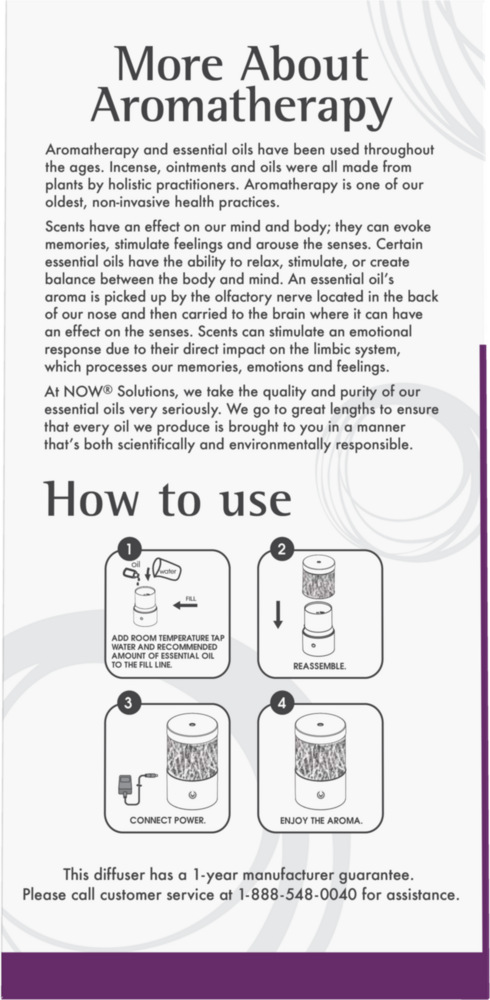 More About Aromatherapy

Aromatherapy and essential oils have been used throughout the ages. Incense, ointments and oils were all made from plants by holistic practitioners. Aromatherapy is one of our oldest, non-invasive health practices.

Scents have an effect on our mind and body; they can evoke memories, stimulate feelings and arouse the senses. Certain essential oils have the ability to relax, stimulate, or create balance between the body and mind. An essential oil's aroma is picked up by the olfactory nerve located in the back of our nose and then carried to the brain where it can have an effect on the senses. Scents can stimulate an emotional response due to their direct impact on the limbic system, which processes our memories, emotions and feelings.

At NOW® Solutions, we take the quality and purity of our essential oils very seriously. We go to great lengths to ensure that every oil we produce is brought to you in a manner that's both scientifically and environmentally responsible.

How to use

1
oil
water
FILL
ADD ROOM TEMPERATURE TAP WATER AND RECOMMENDED AMOUNT OF ESSENTIAL OIL TO THE FILL LINE.

2
REASSEMBLE.

3
CONNECT POWER.

4
ENJOY THE AROMA.

This diffuser has a 1-year manufacturer guarantee.
Please call customer service at 1-888-548-0040 for assistance.